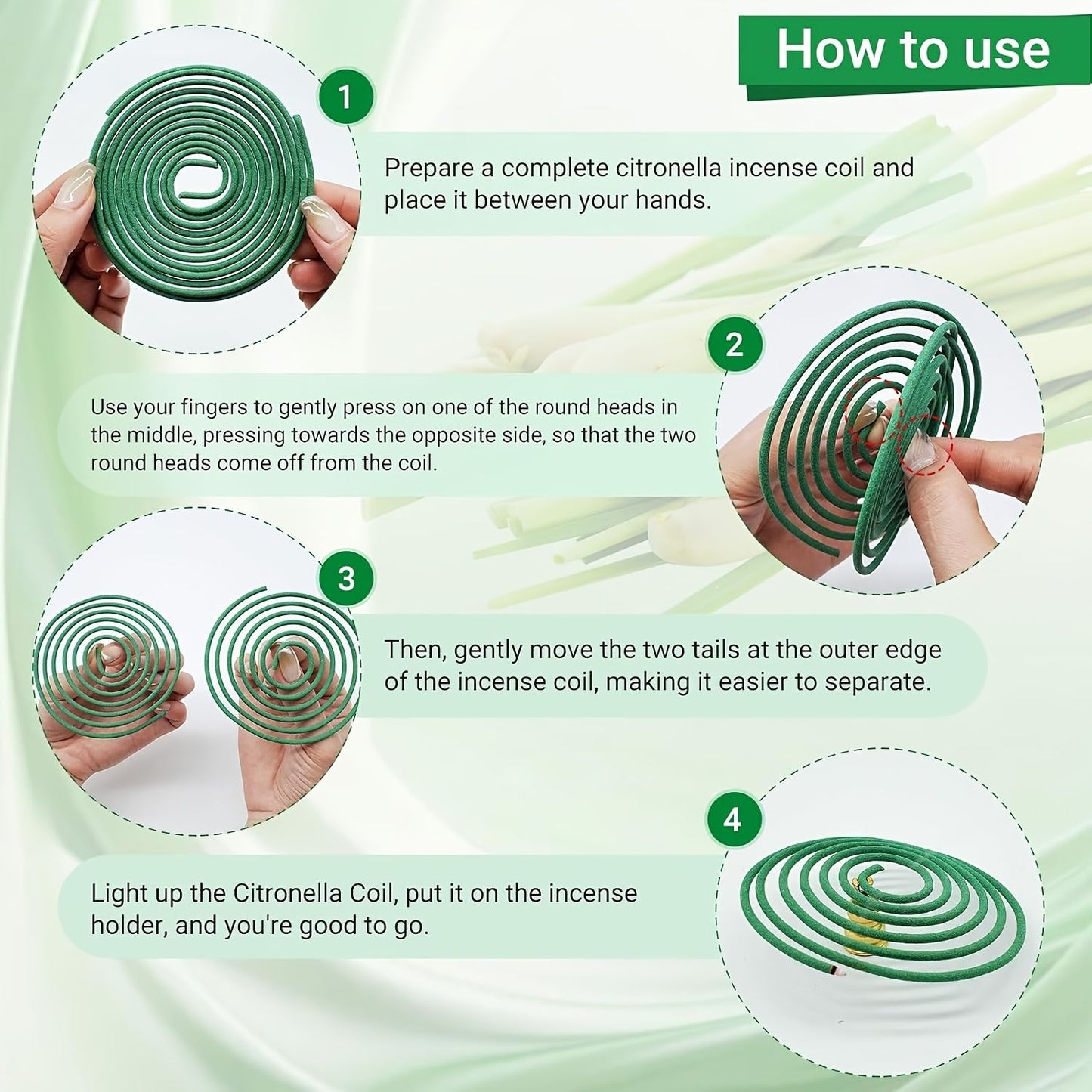 How to use

1

Prepare a complete citronella incense coil and place it between your hands.

2

Use your fingers to gently press on one of the round heads in the middle, pressing towards the opposite side, so that the two round heads come off from the coil.

3

Then, gently move the two tails at the outer edge of the incense coil, making it easier to separate.

4

Light up the Citronella Coil, put it on the incense holder, and you're good to go.