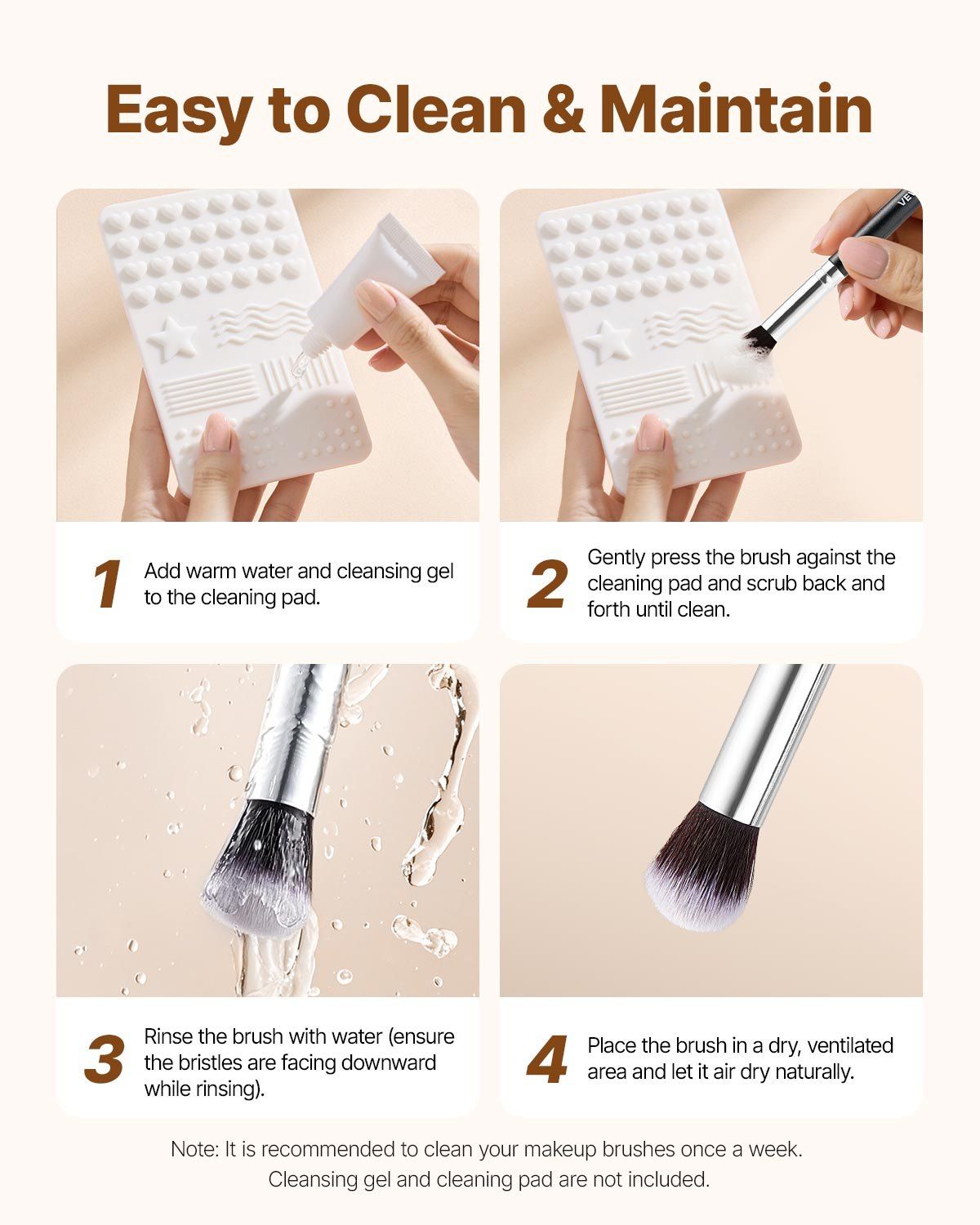 Easy to Clean & Maintain

VE

1 Add warm water and cleansing gel to the cleaning pad.

2 Gently press the brush against the cleaning pad and scrub back and forth until clean.

3 Rinse the brush with water (ensure the bristles are facing downward while rinsing).

4 Place the brush in a dry, ventilated area and let it air dry naturally.

Note: It is recommended to clean your makeup brushes once a week.
Cleansing gel and cleaning pad are not included.