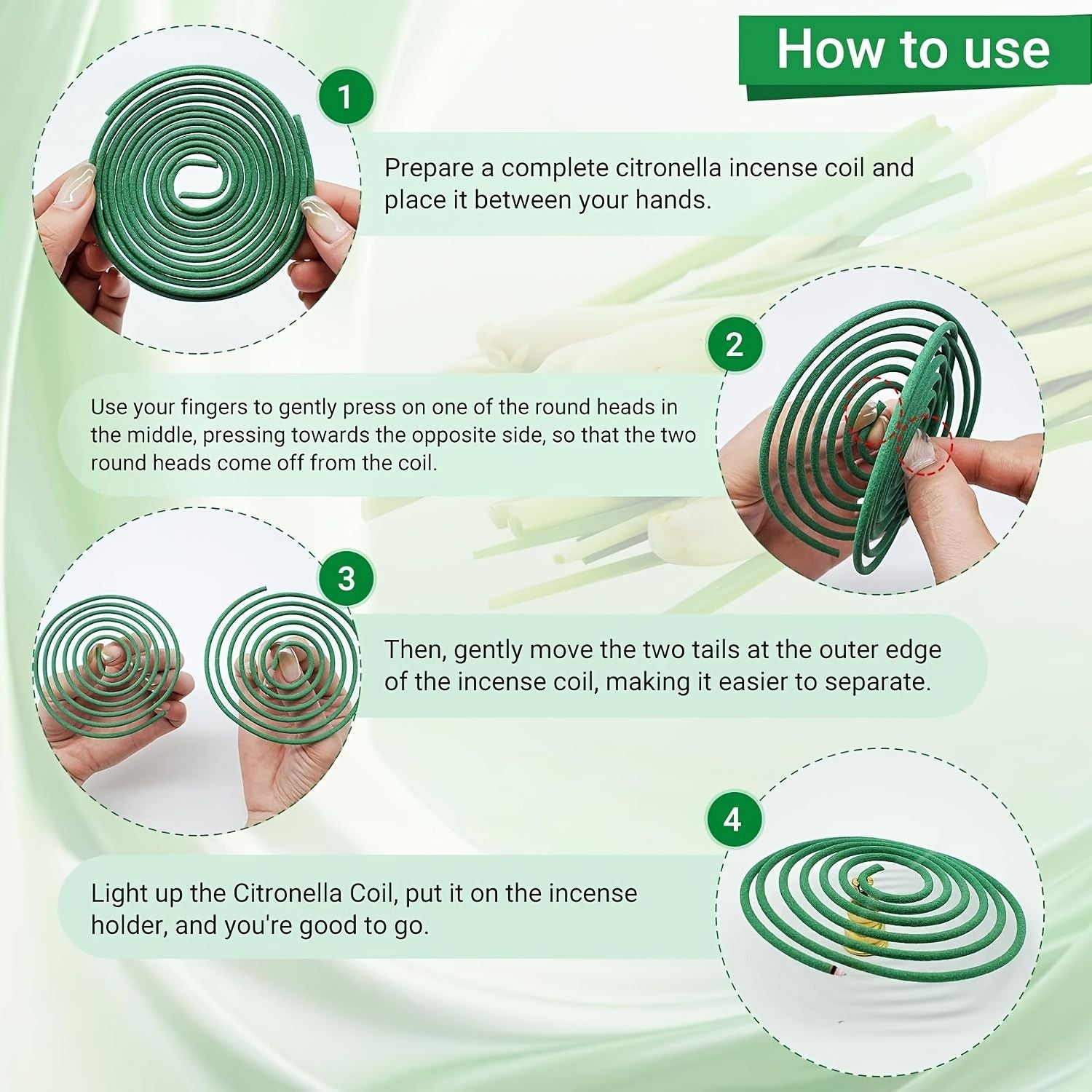 How to use

1

Prepare a complete citronella incense coil and place it between your hands.

2

Use your fingers to gently press on one of the round heads in the middle, pressing towards the opposite side, so that the two round heads come off from the coil.

3

Then, gently move the two tails at the outer edge of the incense coil, making it easier to separate.

4

Light up the Citronella Coil, put it on the incense holder, and you're good to go.